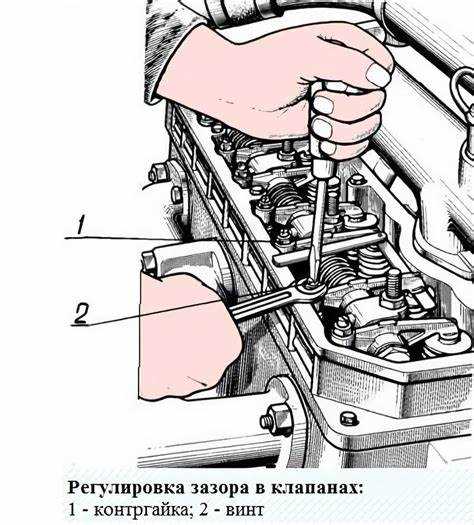 1

2

Регулировка зазора в клапанах:
1 - контргайка; 2 - винт