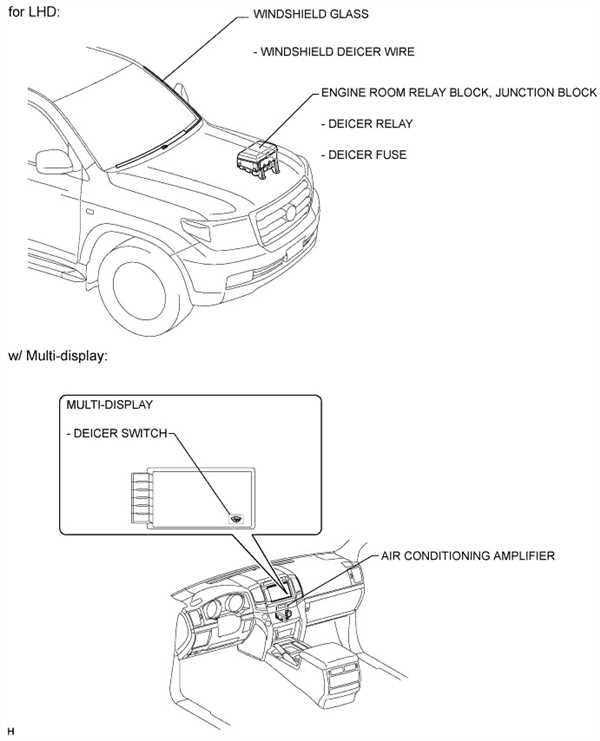 for LHD:

WINDSHIELD GLASS

- WINDSHIELD DEICER WIRE

ENGINE ROOM RELAY BLOCK, JUNCTION BLOCK

- DEICER RELAY

- DEICER FUSE

w/ Multi-display:

MULTI-DISPLAY

- DEICER SWITCH

AIR CONDITIONING AMPLIFIER

H