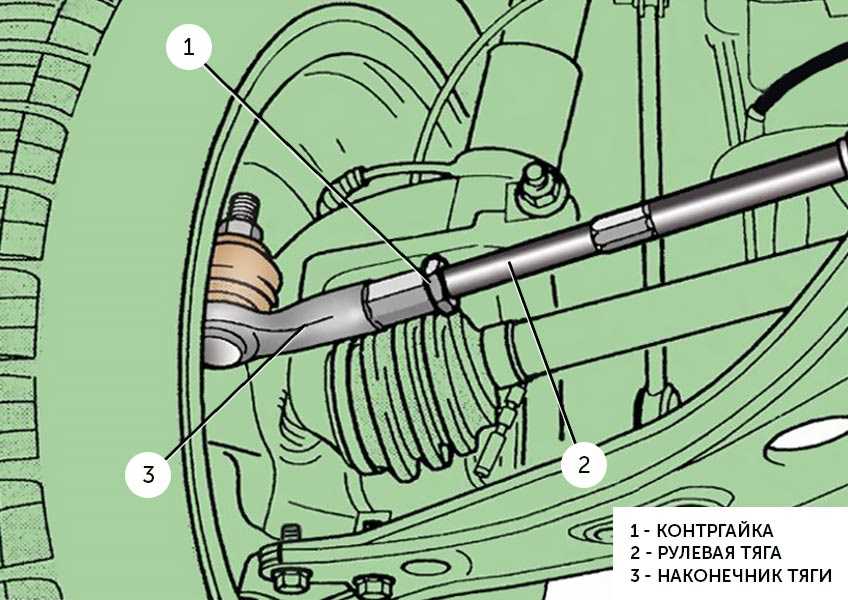 1

3

2

1 - КОНТРГАЙКА
2 - РУЛЕВАЯ ТЯГА
3 - НАКОНЕЧНИК ТЯГИ